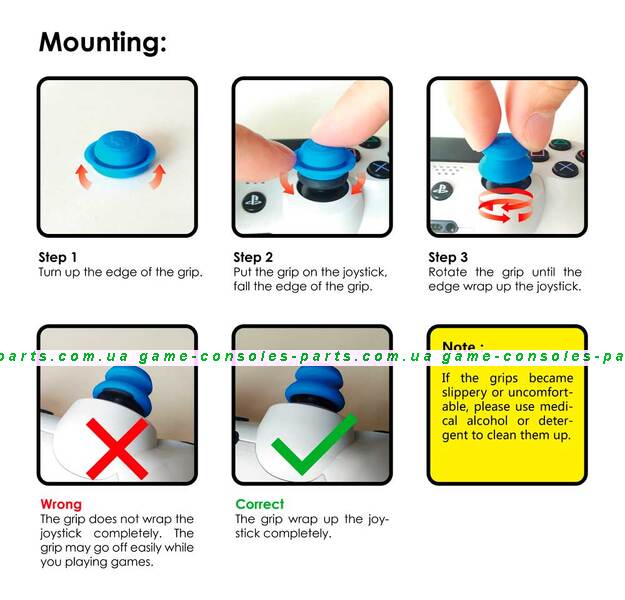 Mounting:

Step 1
Turn up the edge of the grip.

Step 2
Put the grip on the joystick, fall the edge of the grip.

Step 3
Rotate the grip until the edge wrap up the joystick.

parts.com.ua game-consoles-parts.com.ua game-consoles-pa

Note :
If the grips became slippery or uncomfortable, please use medical alcohol or detergent to clean them up.

Wrong
The grip does not wrap the joystick completely. The grip may go off easily while you playing games.

Correct
The grip wrap up the joystick completely.